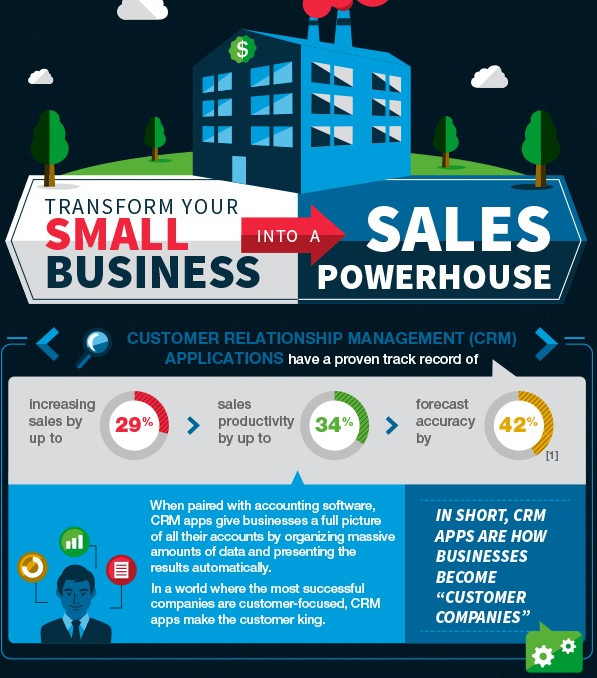 $

TRANSFORM YOUR
SMALL
BUSINESS

INTO A

SALES
POWERHOUSE

CUSTOMER RELATIONSHIP MANAGEMENT (CRM) APPLICATIONS have a proven track record of

increasing sales by up to 29%

sales productivity by up to 34%

forecast accuracy by 42% [1]

When paired with accounting software, CRM apps give businesses a full picture of all their accounts by organizing massive amounts of data and presenting the results automatically.

In a world where the most successful companies are customer-focused, CRM apps make the customer king.

IN SHORT, CRM APPS ARE HOW BUSINESSES BECOME "CUSTOMER COMPANIES"