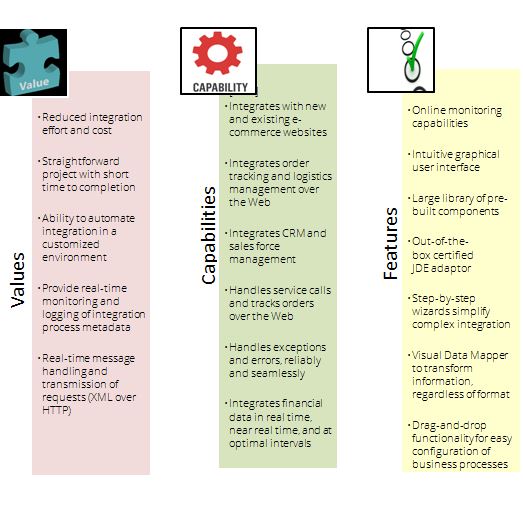 Value

Values

• Reduced integration effort and cost

• Straightforward project with short time to completion

• Ability to automate integration in a customized environment

• Provide real-time monitoring and logging of integration process metadata

• Real-time message handling and transmission of requests (XML over HTTP)

CAPABILITY

Capabilities

• Integrates with new and existing e-commerce websites

• Integrates order tracking and logistics management over the Web

• Integrates CRM and sales force management

• Handles service calls and tracks orders over the Web

• Handles exceptions and errors, reliably and seamlessly

• Integrates financial data in real time, near real time, and at optimal intervals

Features

• Online monitoring capabilities

• Intuitive graphical user interface

• Large library of pre-built components

• Out-of-the-box certified JDE adaptor

• Step-by-step wizards simplify complex integration

• Visual Data Mapper to transform information, regardless of format

• Drag-and-drop functionality for easy configuration of business processes