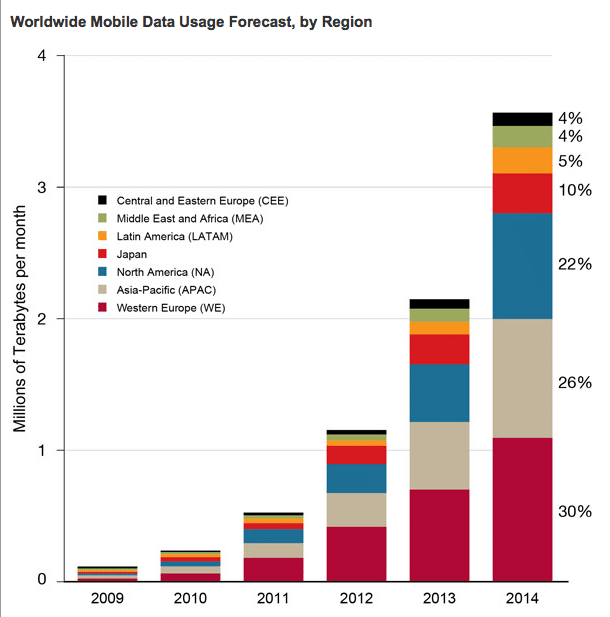 Worldwide Mobile Data Usage Forecast, by Region

Millions of Terabytes per month

4
3
2
1
0

Central and Eastern Europe (CEE)
Middle East and Africa (MEA)
Latin America (LATAM)
Japan
North America (NA)
Asia-Pacific (APAC)
Western Europe (WE)

4%
4%
5%
10%
22%
26%
30%

2009
2010
2011
2012
2013
2014